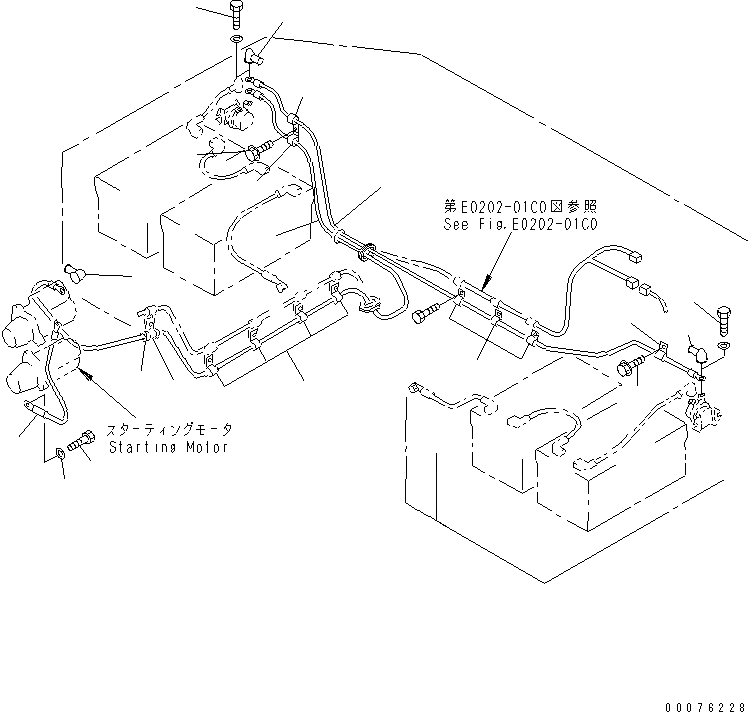 第E0202-01C0図参照
See Fig.E0202-01C0

スターティングモータ
Starting Motor

00076228