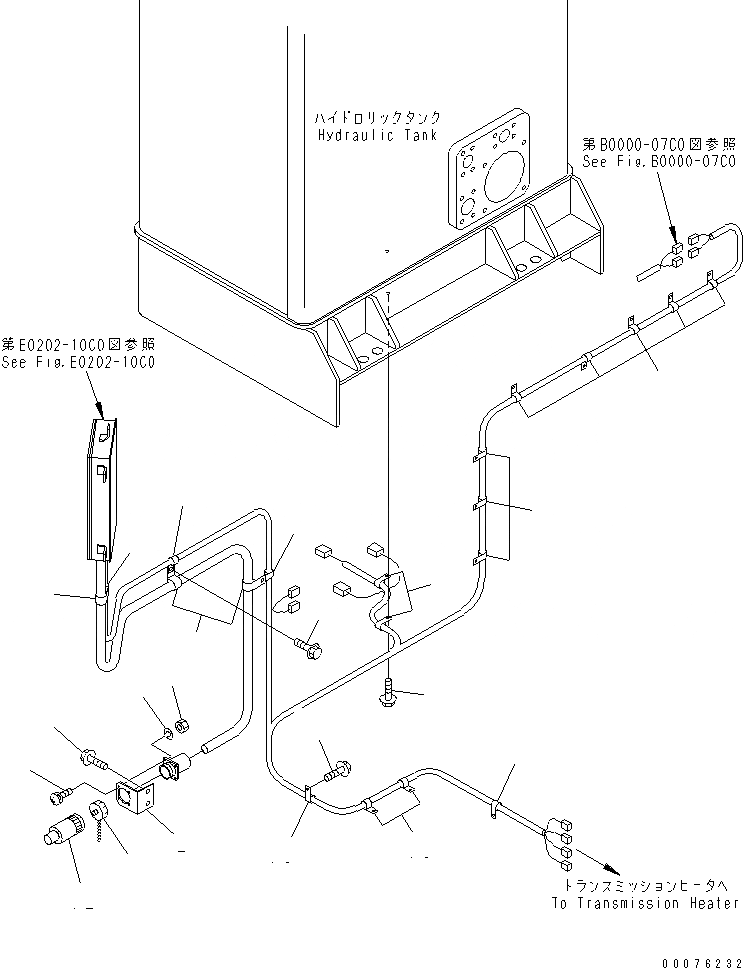 ハイドロリックタンク
Hydraulic Tank

第B0000-07C0図参照
See Fig.B0000-07C0

第E0202-10C0図参照
See Fig.E0202-10C0

トランスミッションヒータへ
To Transmission Heater

00076232