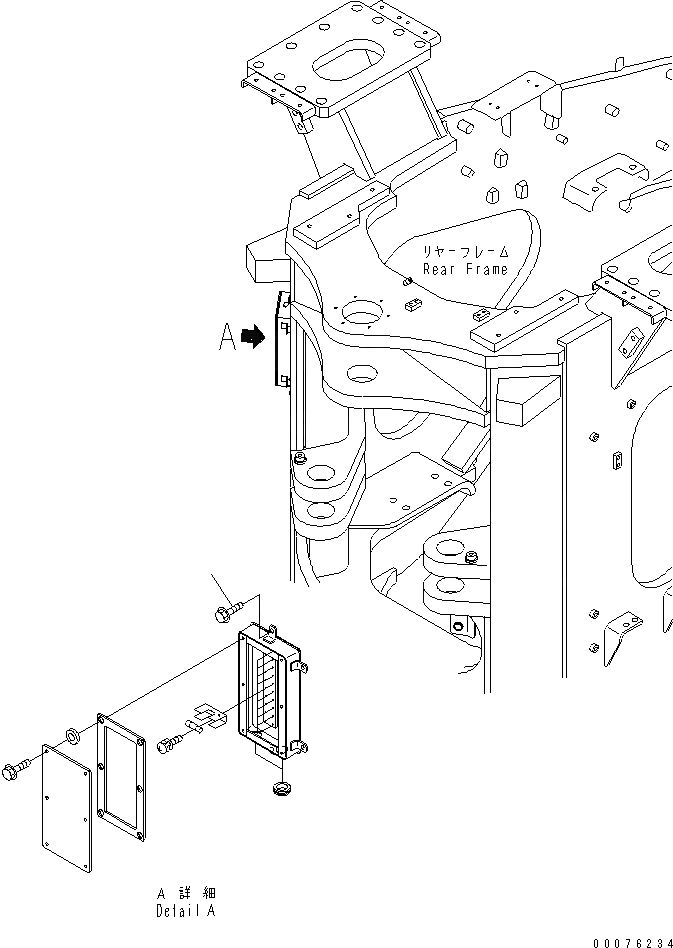 リヤーフレーム
Rear Frame

A

A 詳細
Detail A

00076234