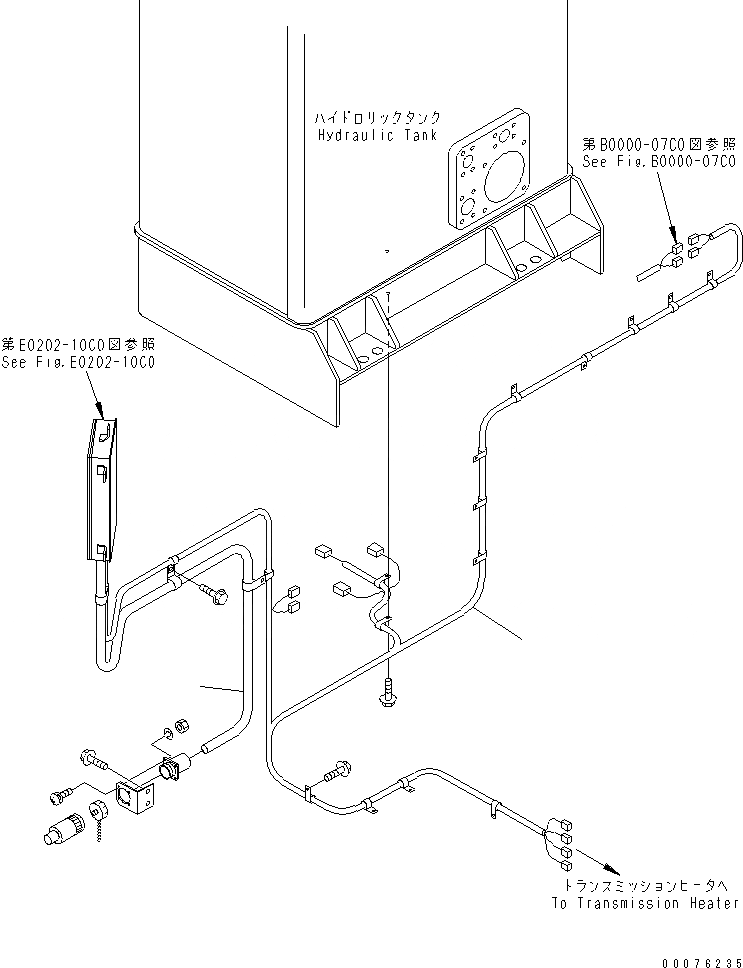 ハイドロリックタンク
Hydraulic Tank

第B0000-07C0図参照
See Fig.B0000-07C0

第E0202-10C0図参照
See Fig.E0202-10C0

トランスミッションヒータへ
To Transmission Heater

00076235