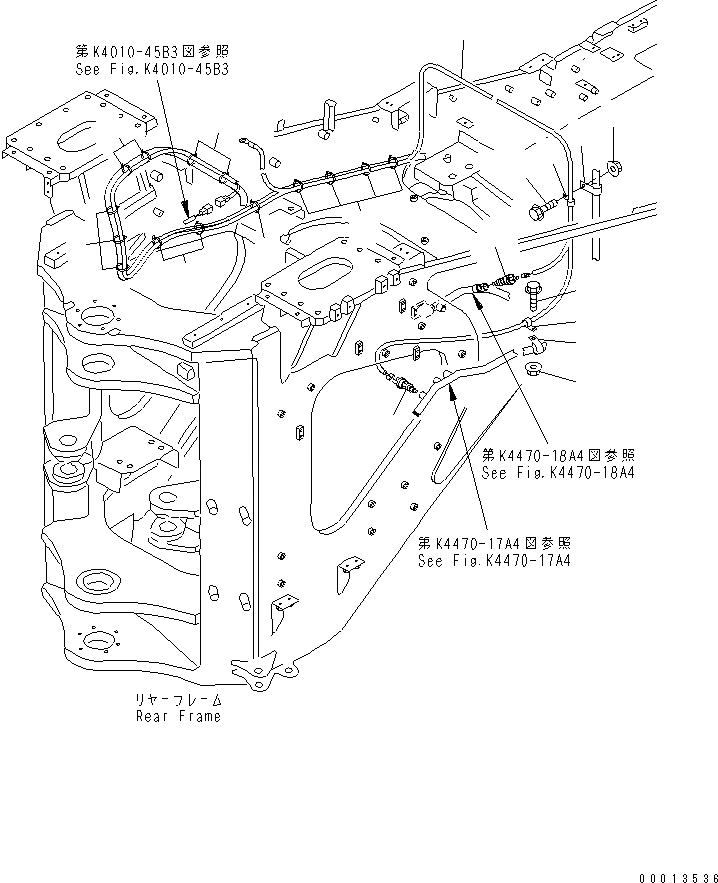 第K4010-45B3図参照
See Fig.K4010-45B3

第K4470-18A4図参照
See Fig.K4470-18A4

第K4470-17A4図参照
See Fig.K4470-17A4

リヤーフレーム
Rear Frame

00013536