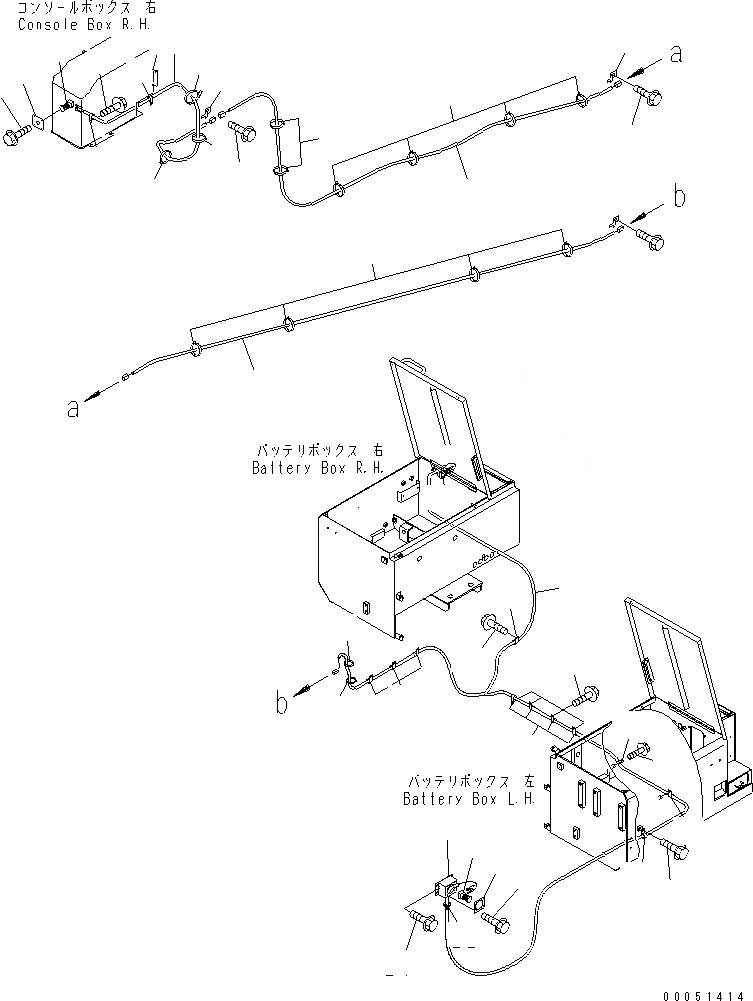 コンソールボックス 右
Console Box R.H.

a

b

a

バッテリボックス 右
Battery Box R.H.

b

バッテリボックス 左
Battery Box L.H.

00051414