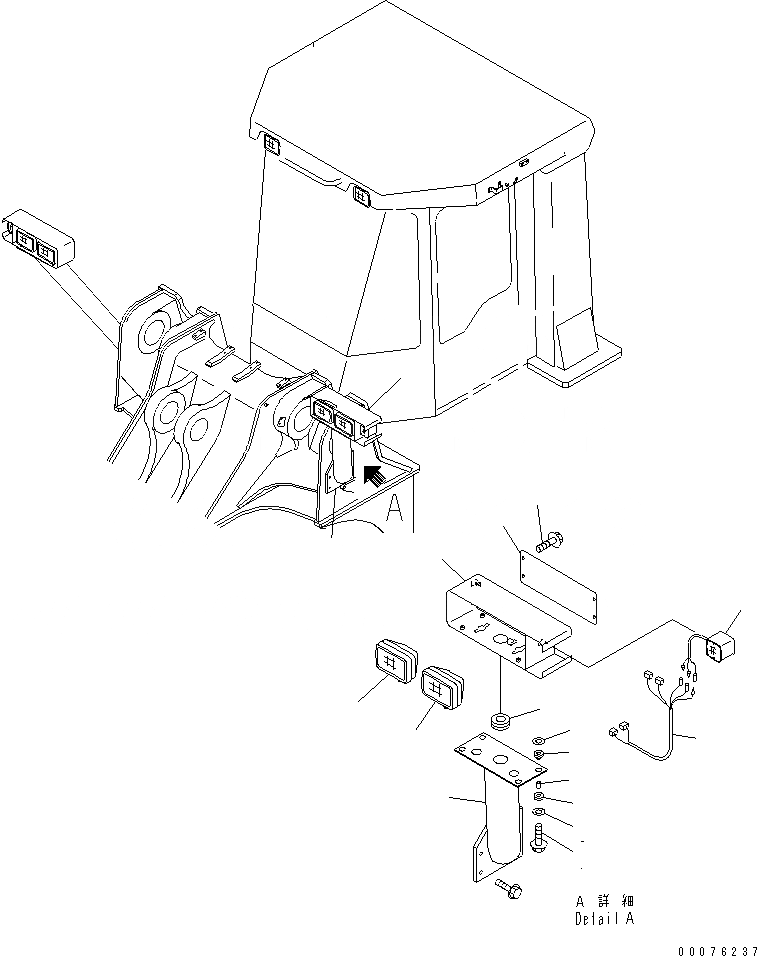 A

A 詳細
Detail A

00076237