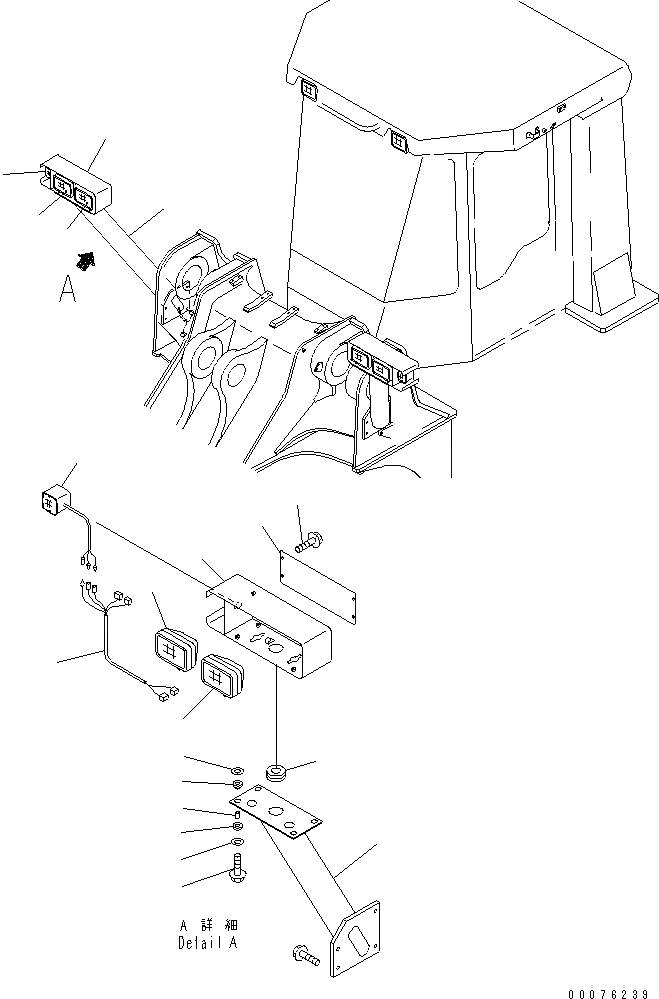 A

A 詳細
Detail A

00076239