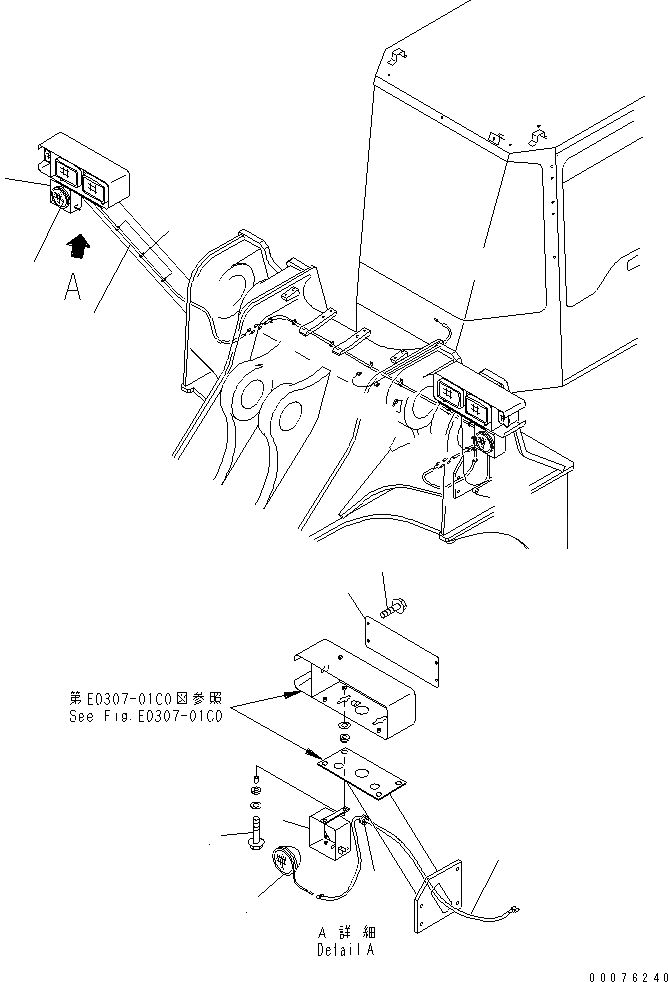 A

第E0307-01C0図参照
See Fig.E0307-01C0

A 詳細
Detail A

00076240