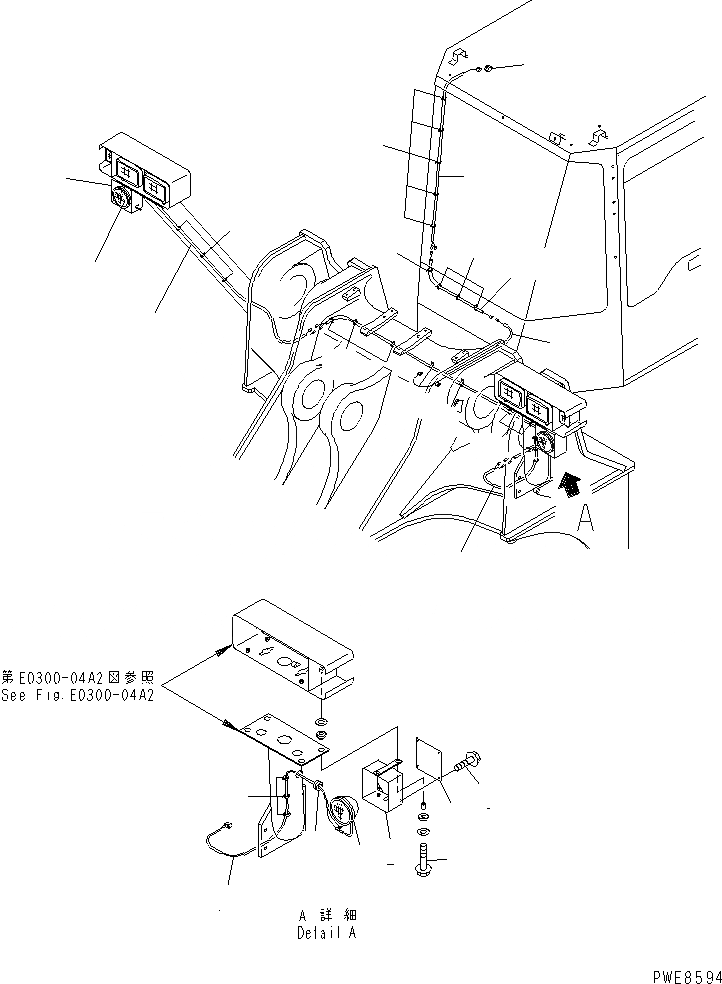 A

第E0300-04A2図参照
See Fig.E0300-04A2

A 詳細
Detail A

PWE8594