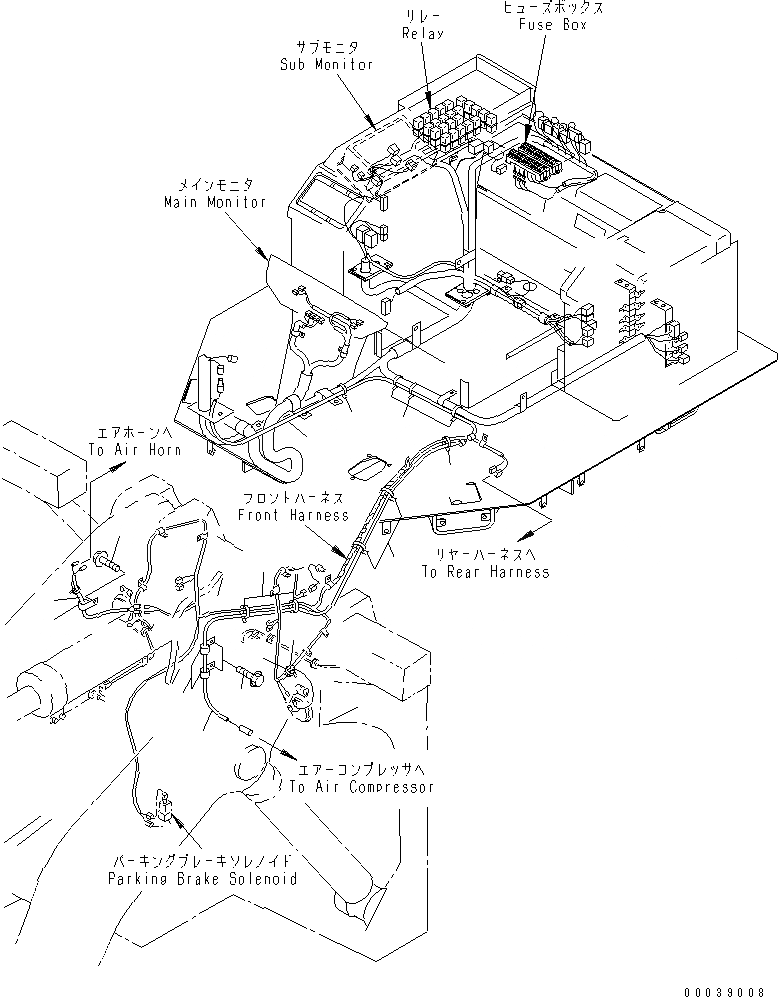 リレー
Relay

ヒューズボックス
Fuse Box

サブモニタ
Sub Monitor

メインモニタ
Main Monitor

エアホーンへ
To Air Horn

フロントハーネス
Front Harness

リヤーハーネスへ
To Rear Harness

エアーコンプレッサへ
To Air Compressor

パーキングブレーキソレノイド
Parking Brake Solenoid

00039008