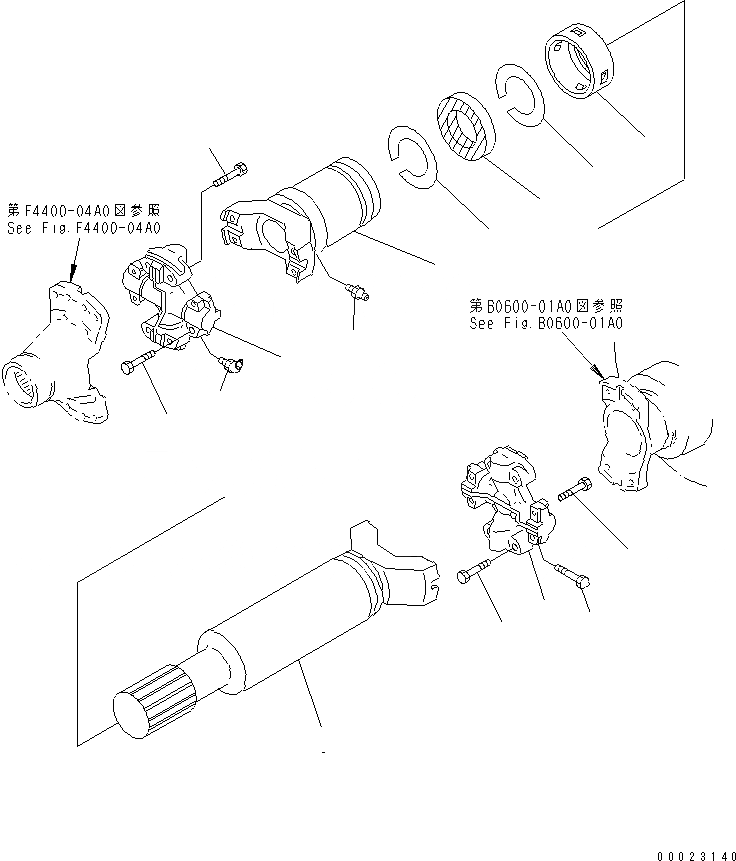 第F4400-04A0図参照
See Fig.F4400-04A0

第B0600-01A0図参照
See Fig.B0600-01A0

00023140