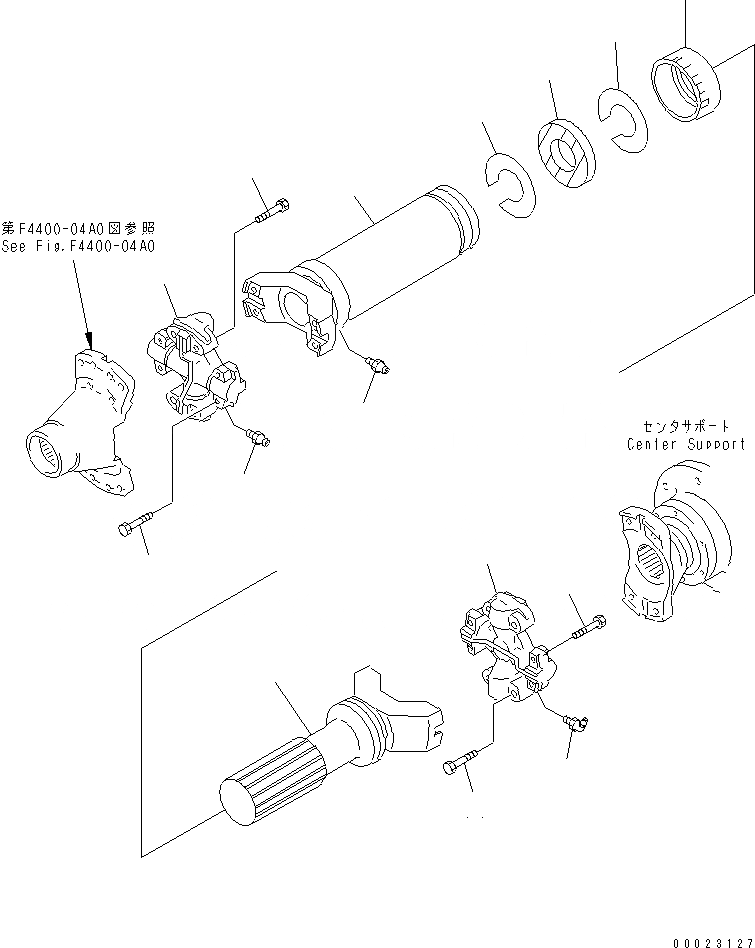 第F4400-04A0図参照
See Fig.F4400-04A0

センタサポート
Center Support

00023127