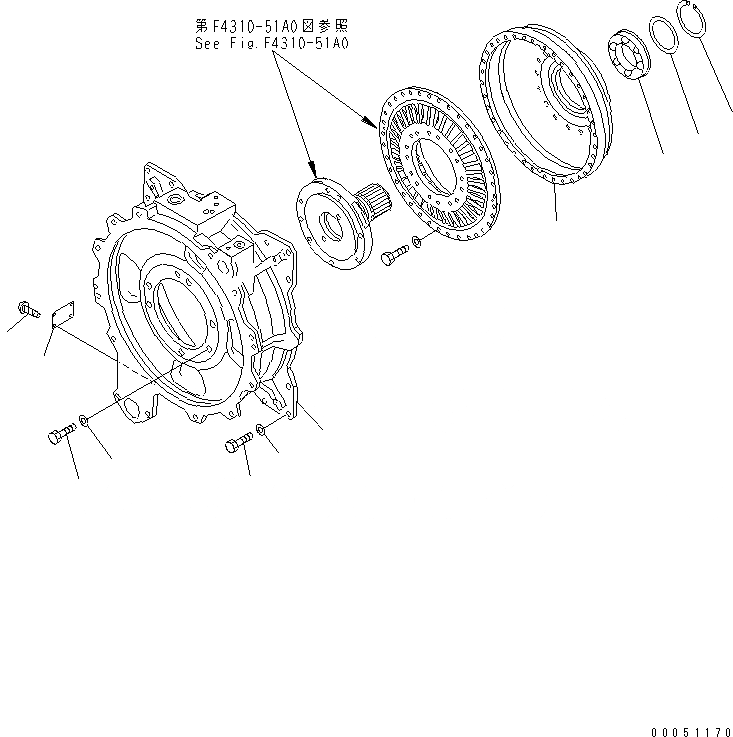 第F4310-51A0図参照
See Fig.F4310-51A0

00051170