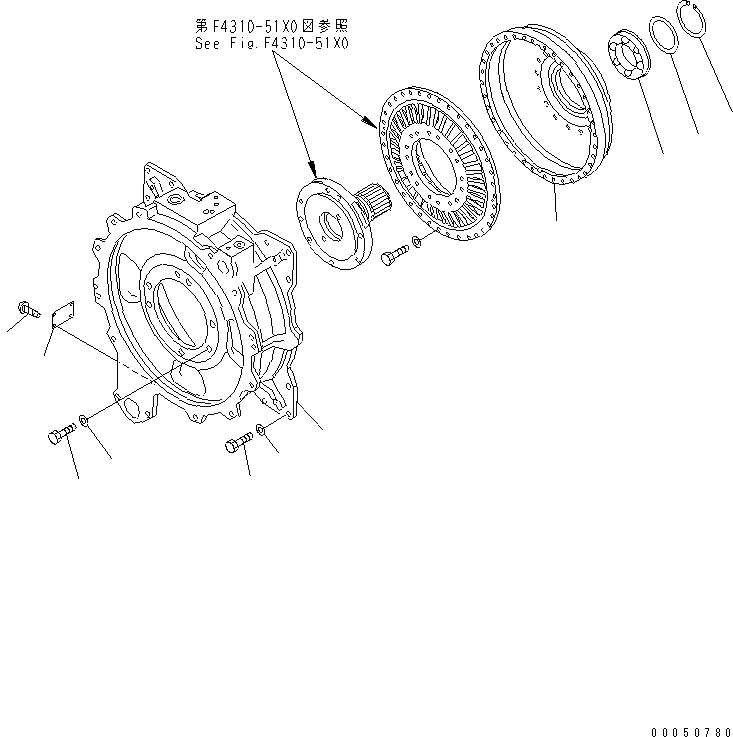 第F4310-51X0図参照
See Fig.F4310-51X0

00050780