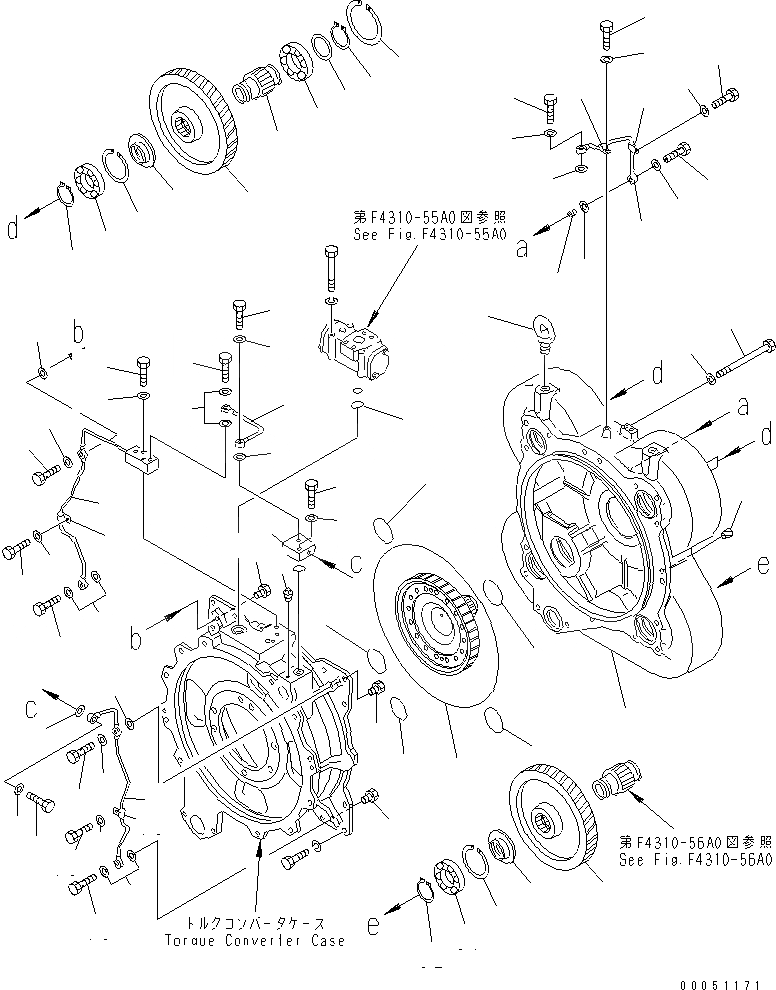 d

第F4310-55A0図参照
See Fig.F4310-55A0

a

b

d

a

d

c

e

b

c

第F4310-56A0図参照
See Fig.F4310-56A0

e

トルクコンバータケース
Torque Converter Case

00051171