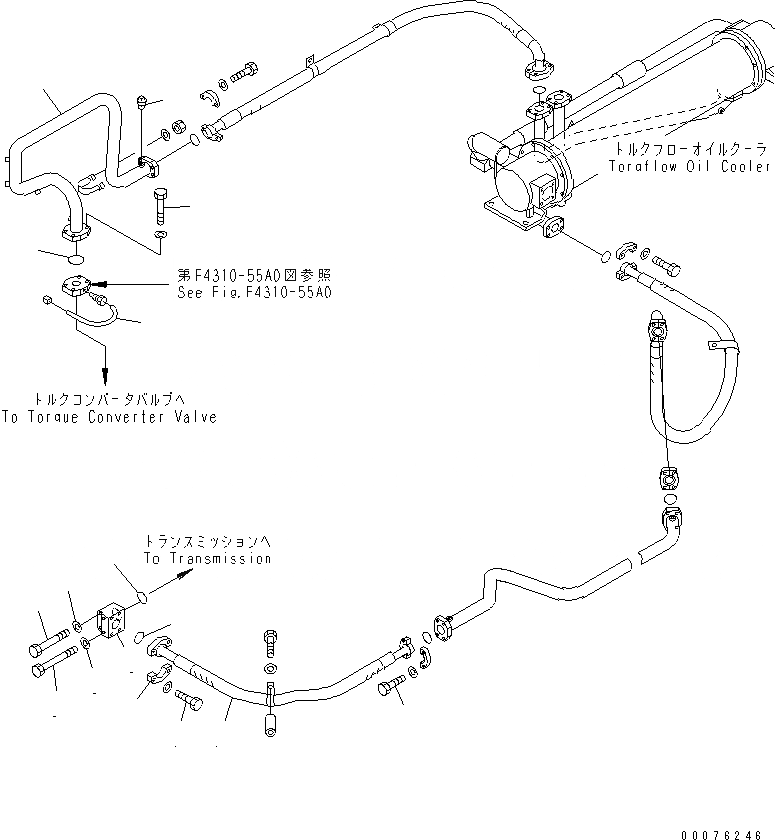 トルクフローオイルクーラ
Torqflow Oil Cooler

第F4310-55A0図参照
See Fig.F4310-55A0

トルクコンバータバルブへ
To Torque Converter Valve

トランスミッションへ
To Transmission

00076246