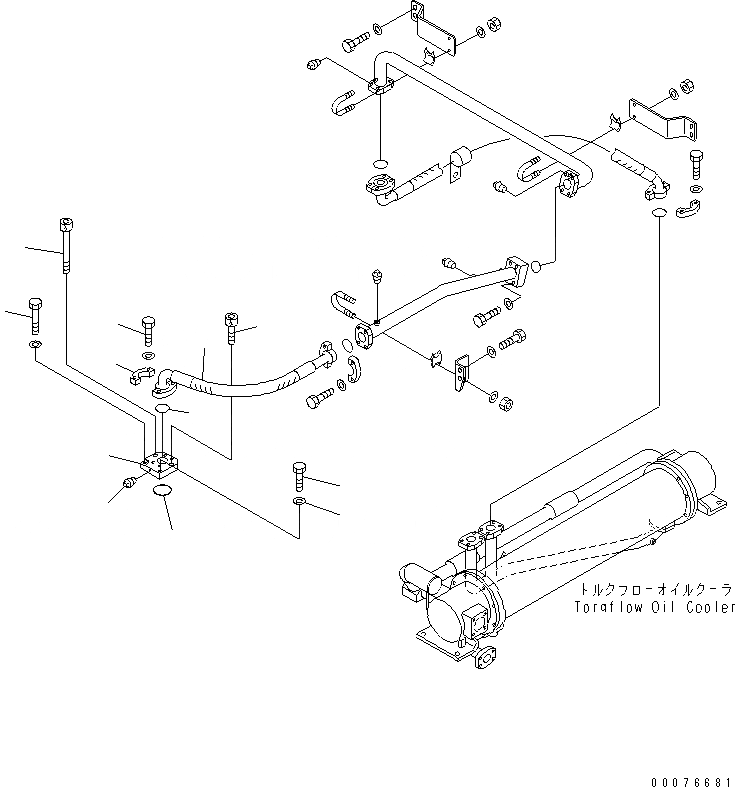 トルクフローオイルクーラ
Toraflow Oil Cooler

00076681