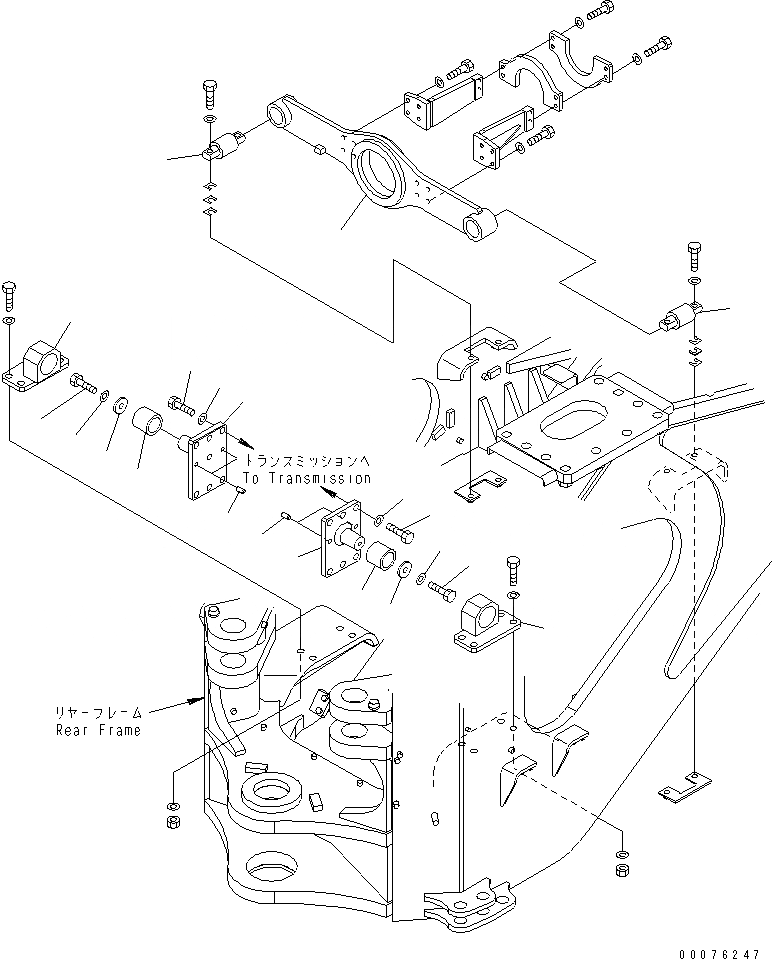 トランスミッションへ
To Transmission

リヤーフレーム
Rear Frame

00076247