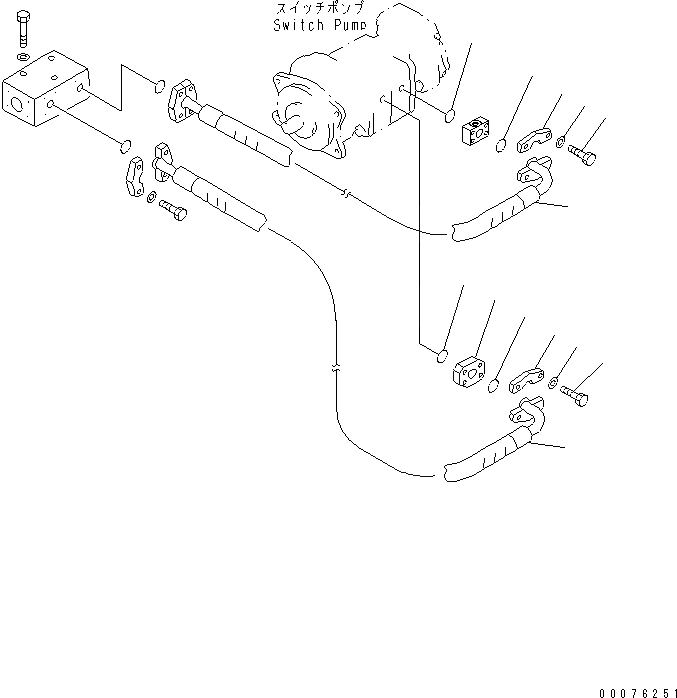 スイッチポンプ
Switch Pump

00076251