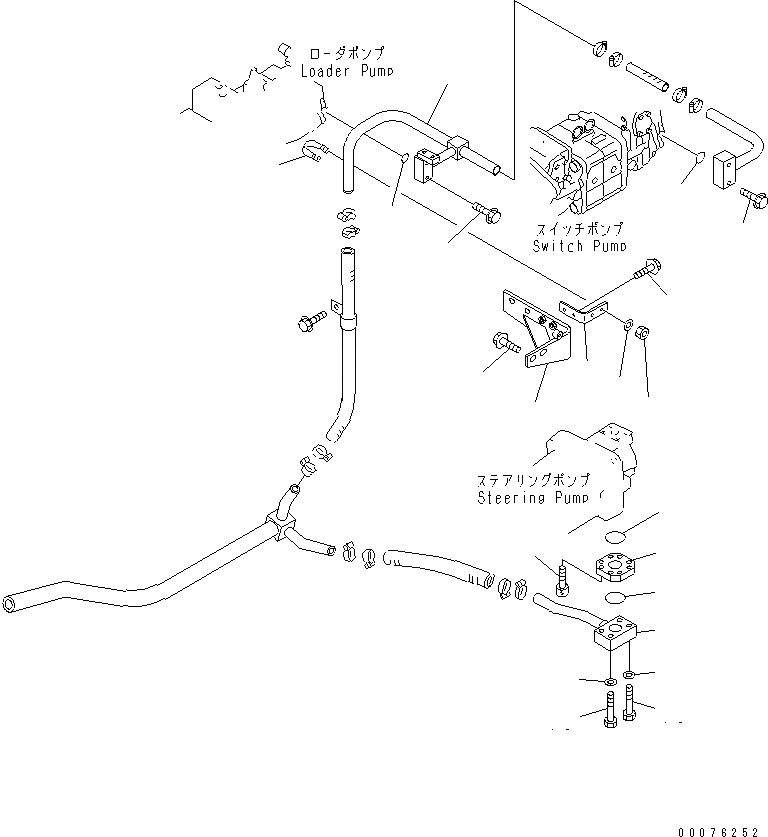 ローダポンプ
Loader Pump

スイッチポンプ
Switch Pump

ステアリングポンプ
Steering Pump

00076252