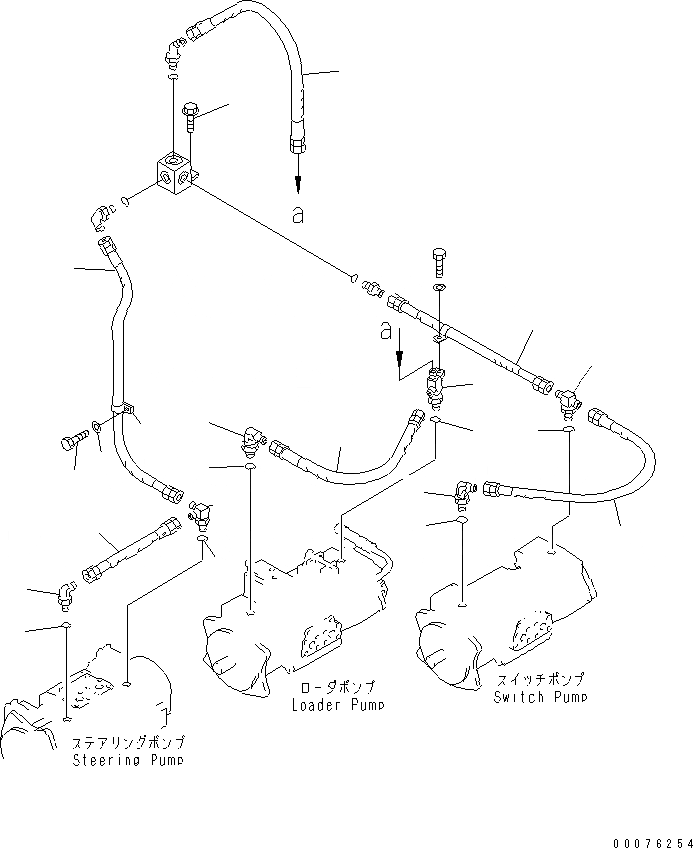 a

a

ローダポンプ
Loader Pump

スイッチポンプ
Switch Pump

ステアリングポンプ
Steering Pump

00076254