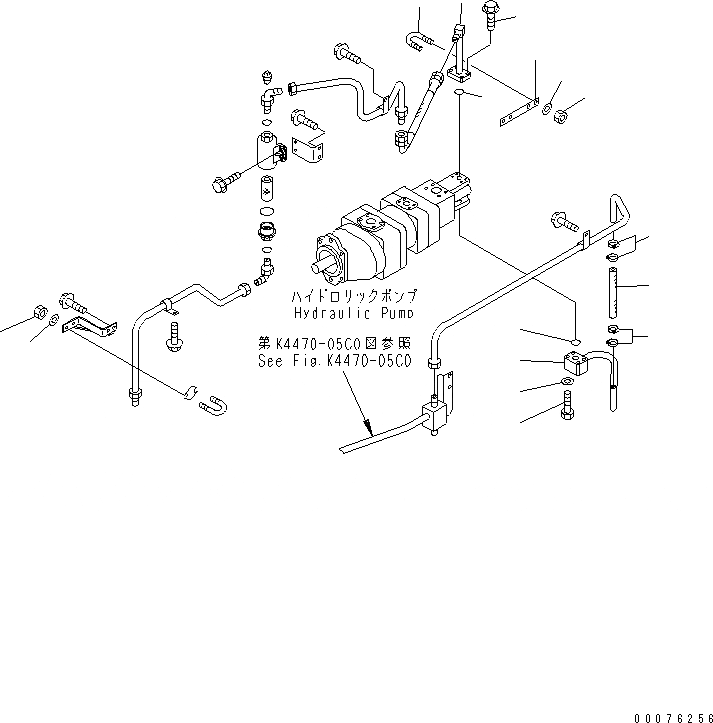 ハイドロリックポンプ
Hydraulic Pump

第K4470-05C0図参照
See Fig.K4470-05C0

00076256