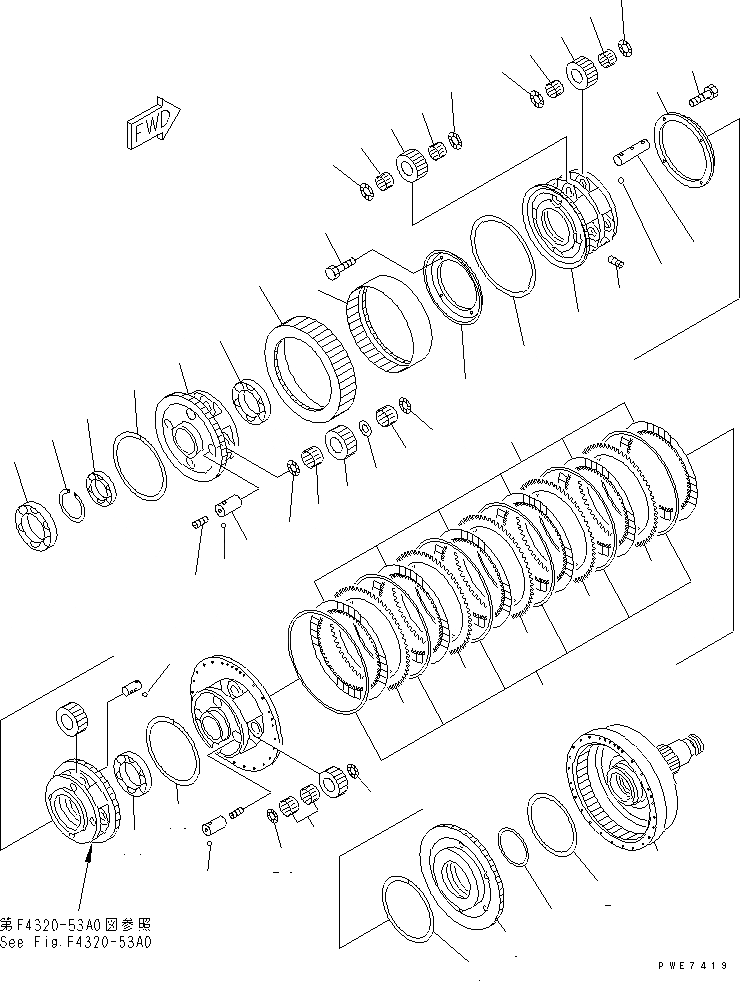 FWD

第F4320-53A0図参照
See Fig.F4320-53A0

PWE7419