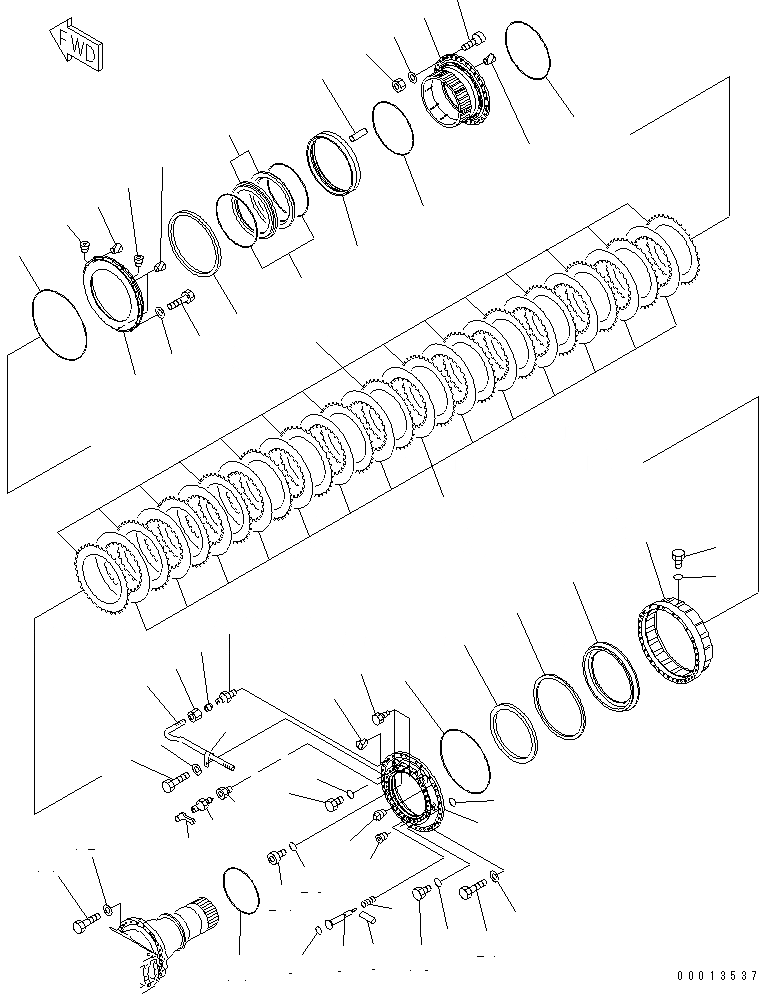 FWD

00013537