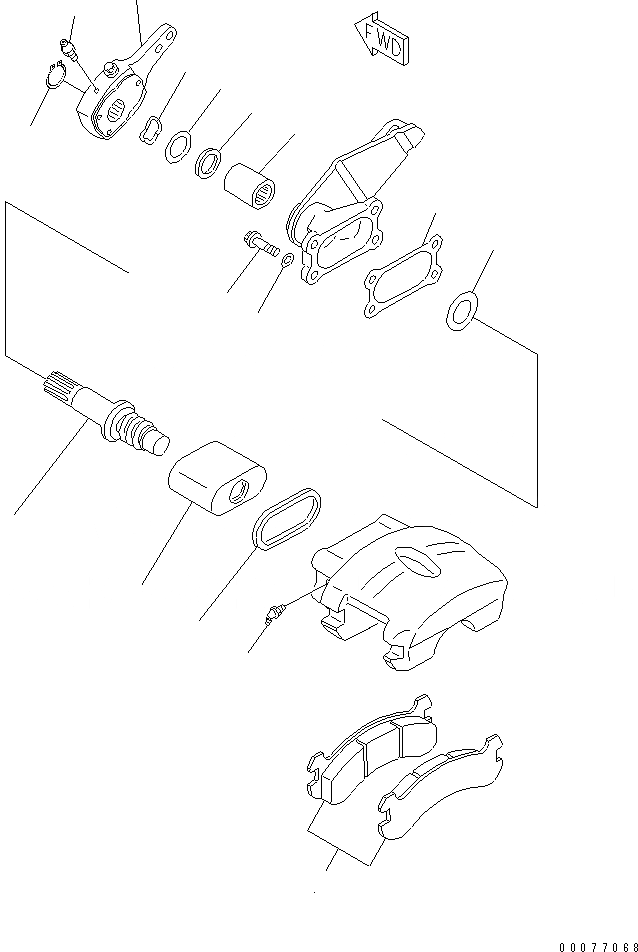 FWD

00077068