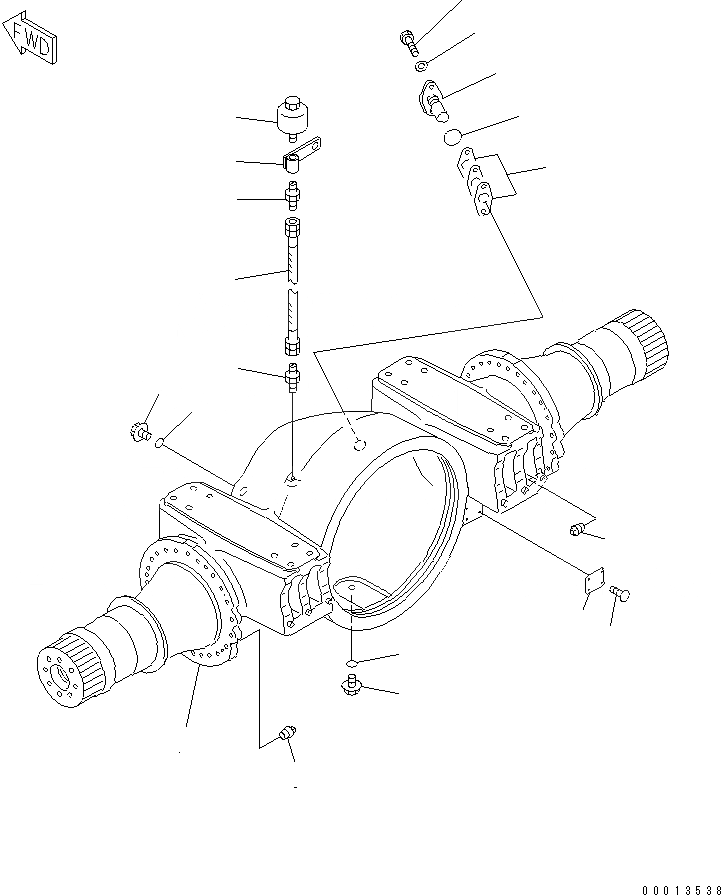 FWD

00013538