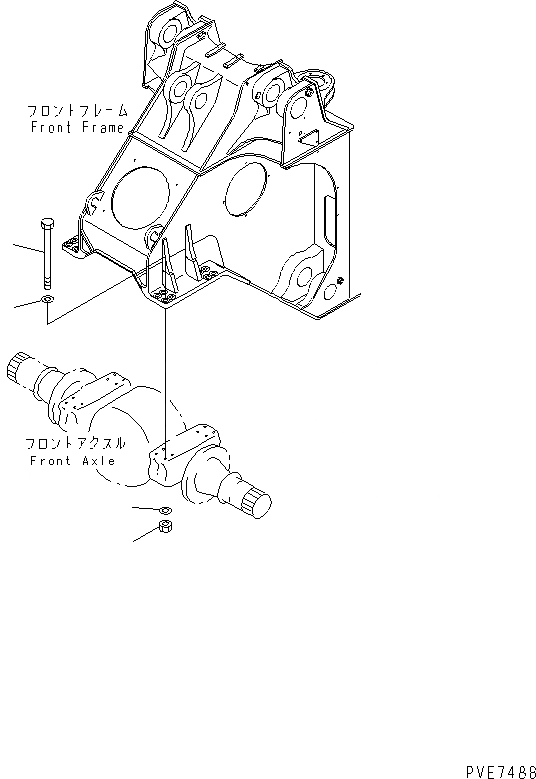 フロントフレーム
Front Frame

フロントアクスル
Front Axle

PVE7488