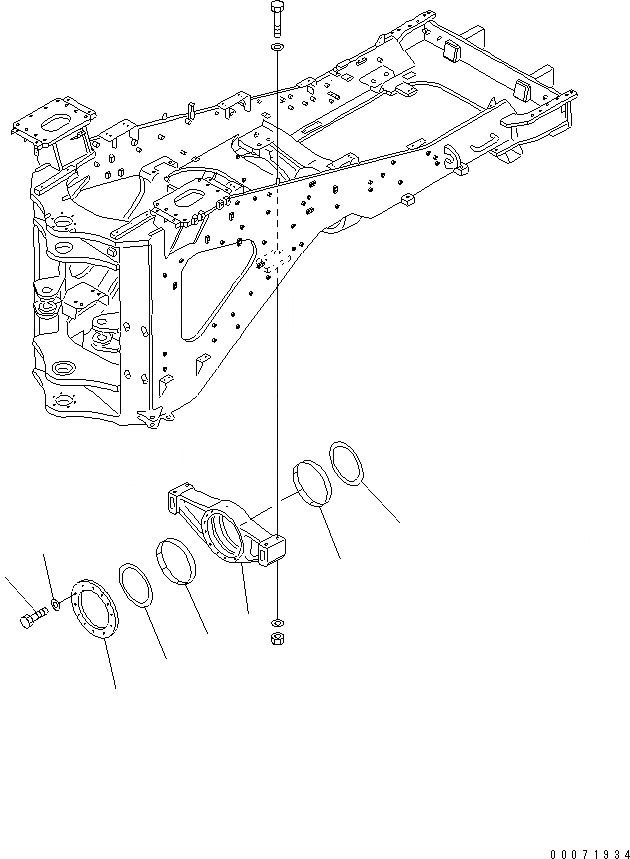 00071934