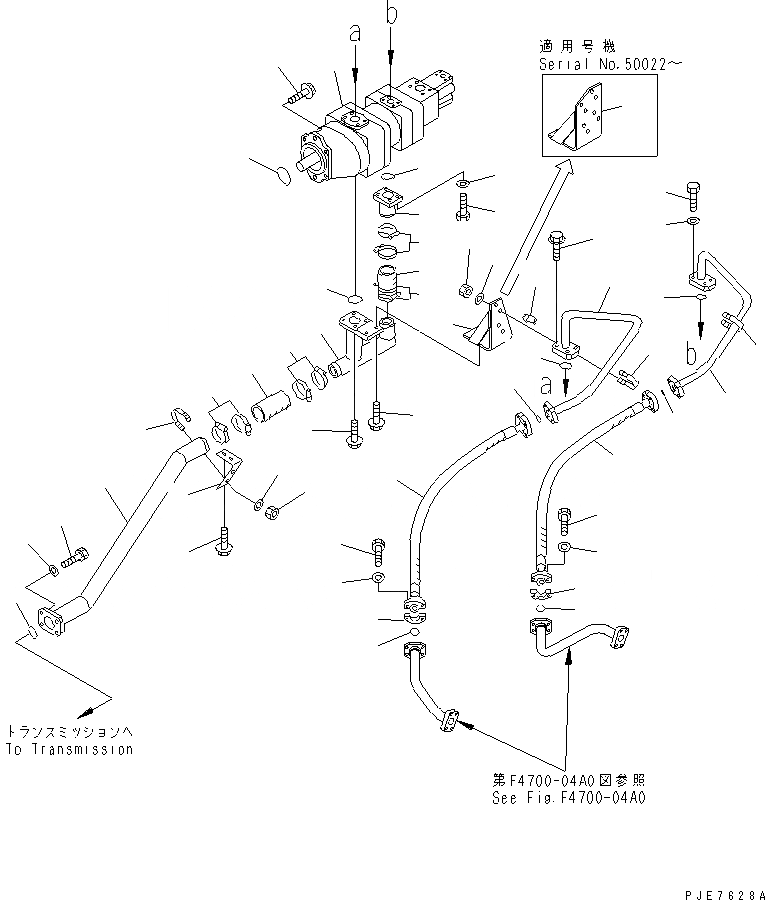 a
b
適用号機
Serial No.50022～
a
b
トランスミッションへ
To Transmission
第F4700-04A0図参照
See Fig.F4700-04A0
PJE7628A