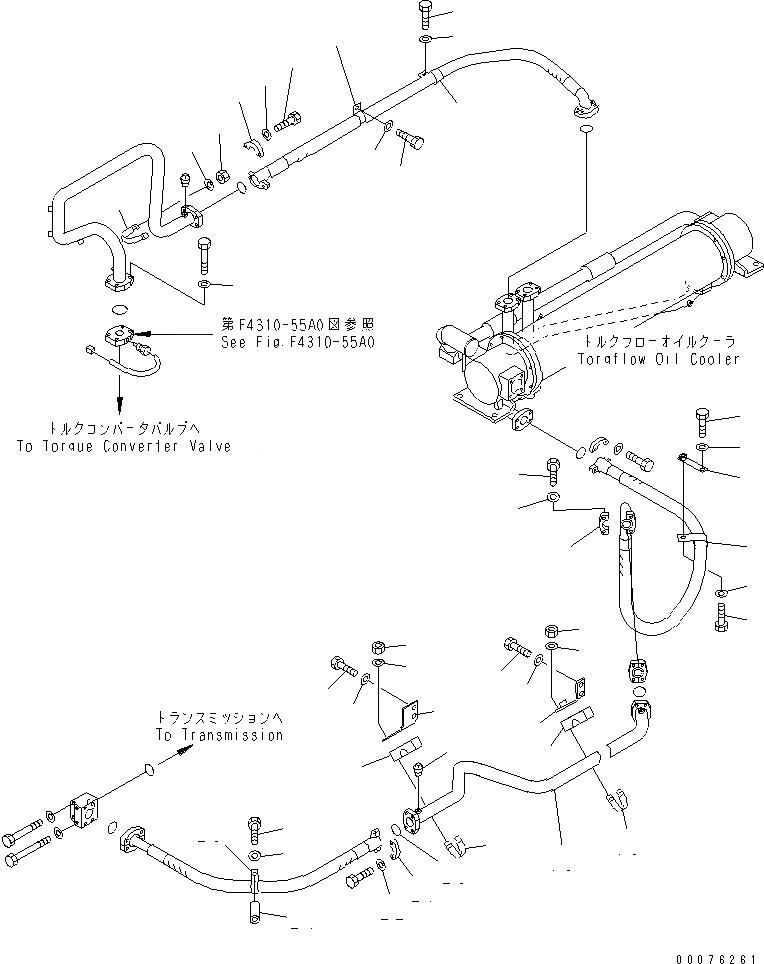 第F4310-55A0図参照
See Fig.F4310-55A0

トルクコンバータバルブへ
To Torque Converter Valve

トルクフローオイルクーラ
Torqflow Oil Cooler

トランスミッションへ
To Transmission

00076261