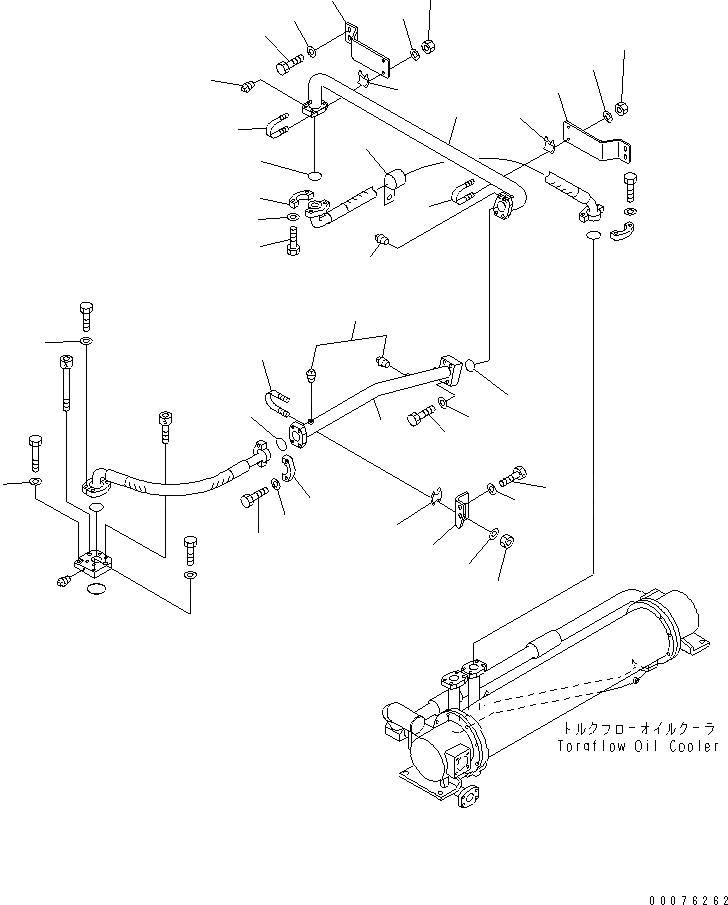 トルクフローオイルクーラ
Torqflow Oil Cooler

00076262