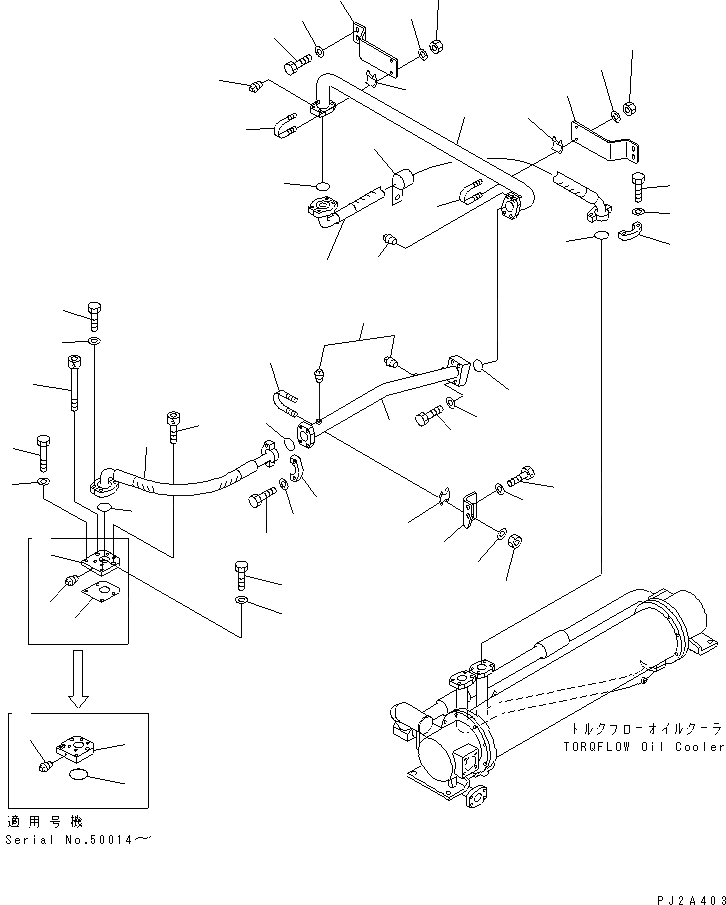 トルクフローオイルクーラ
TORQFLOW Oil Cooler

適用号機
Serial No.50014～

PJ2A403