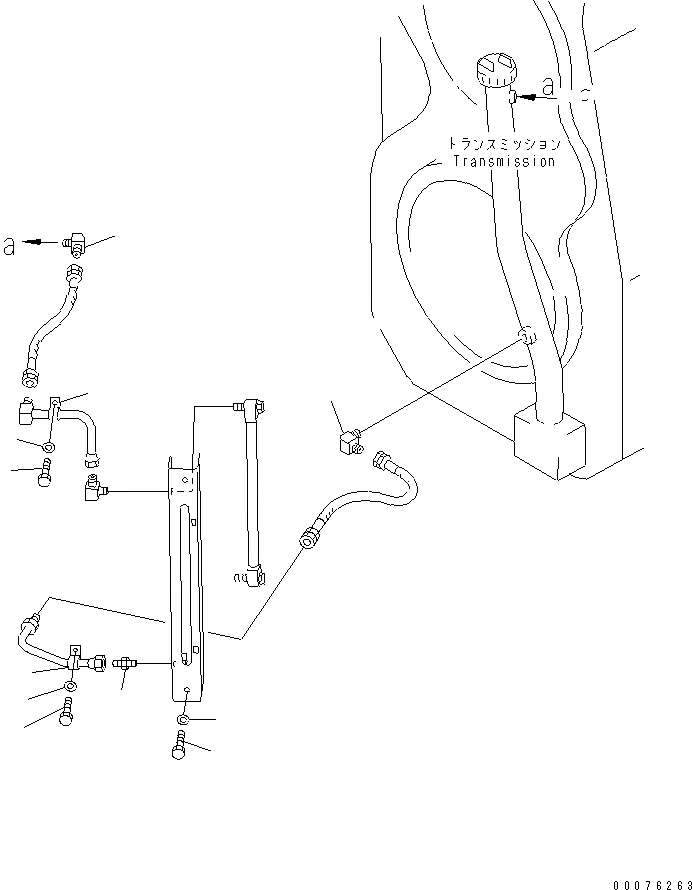 a
トランスミッション
Transmission
a
00076263