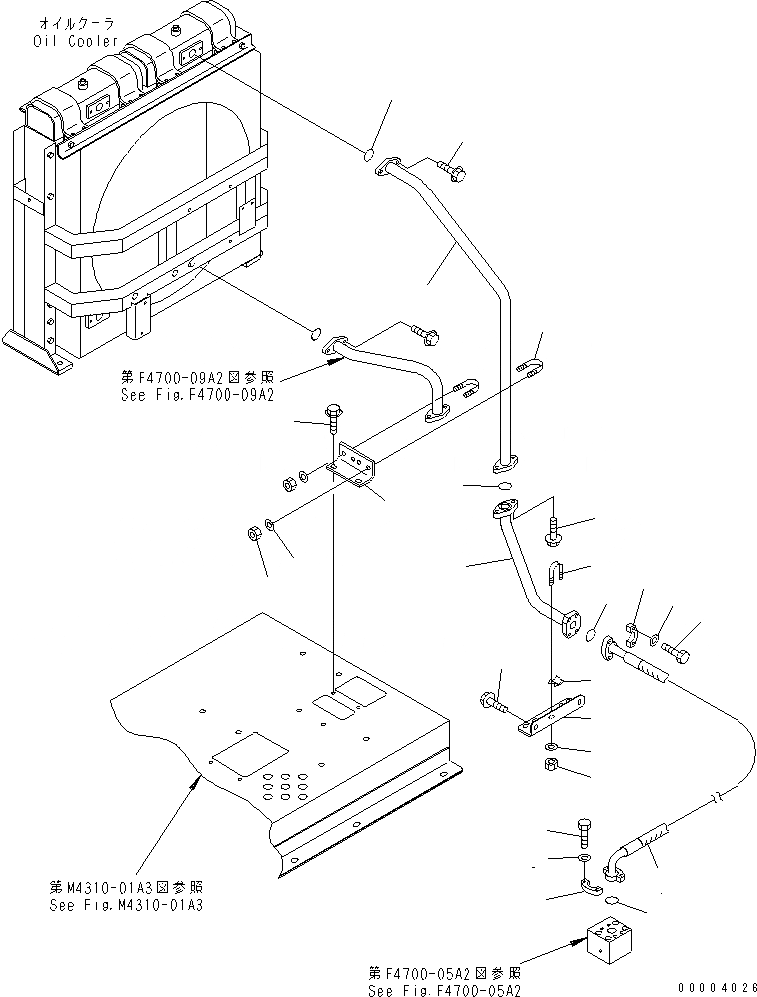 オイルクーラ
Oil Cooler

第F4700-09A2図参照
See Fig.F4700-09A2

第M4310-01A3図参照
See Fig.M4310-01A3

第F4700-05A2図参照
See Fig.F4700-05A2

00004026