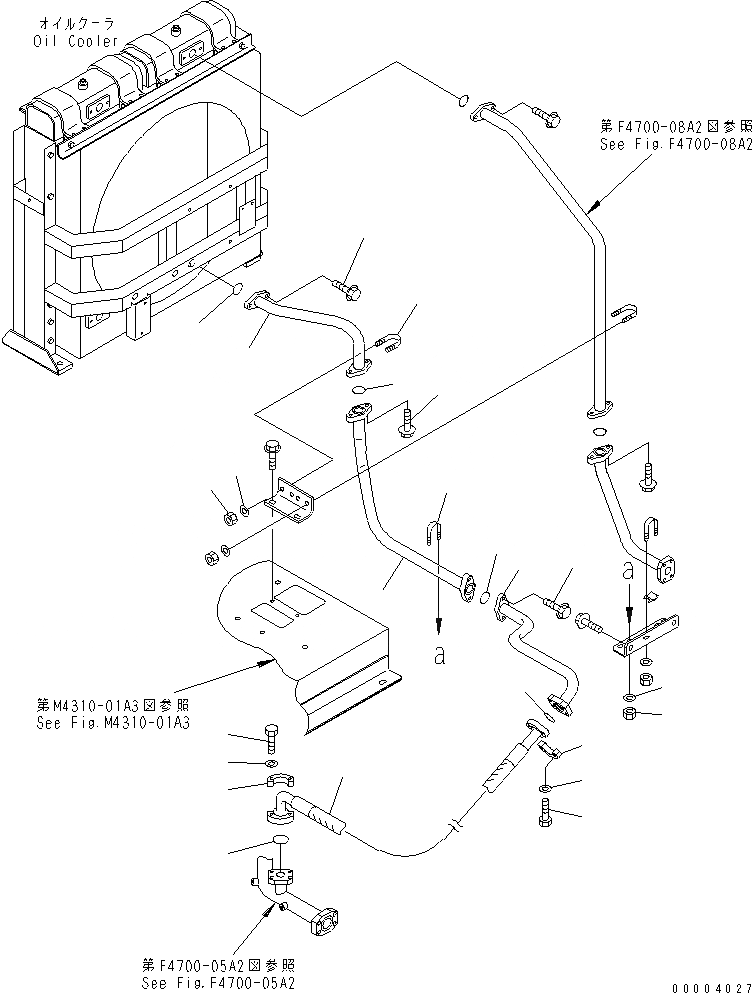 オイルクーラ
Oil Cooler

第F4700-08A2図参照
See Fig.F4700-08A2

a

a

第M4310-01A3図参照
See Fig.M4310-01A3

第F4700-05A2図参照
See Fig.F4700-05A2

00004027