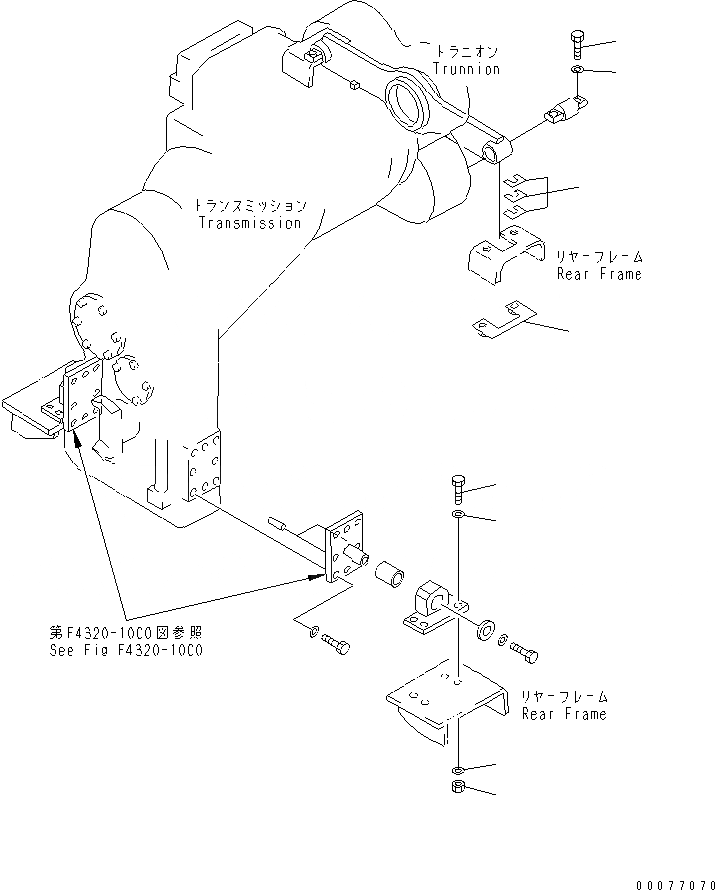 トラニオン
Trunnion

トランスミッション
Transmission

リヤーフレーム
Rear Frame

第F4320-10C0図参照
See Fig F4320-10C0

リヤーフレーム
Rear Frame

00077070