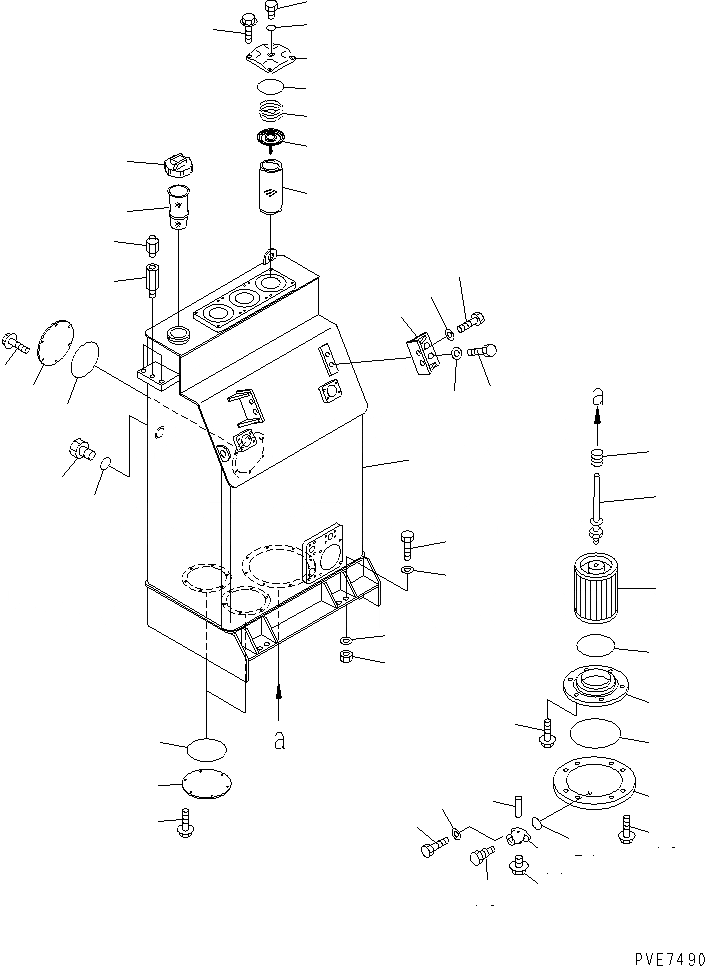 a

a

PVE7490