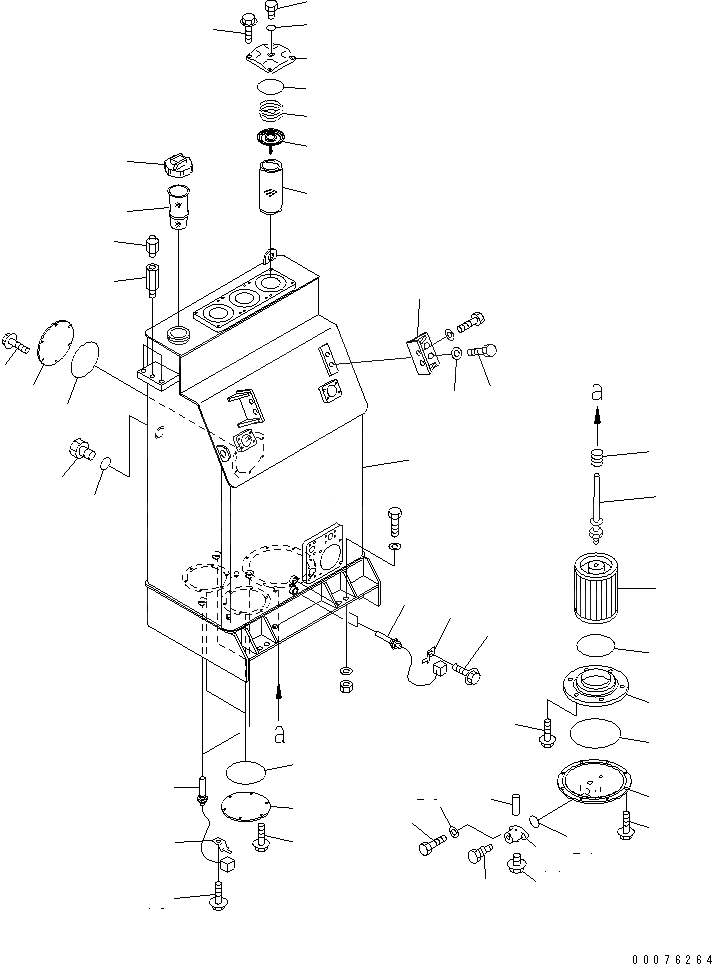 a

a

00076264