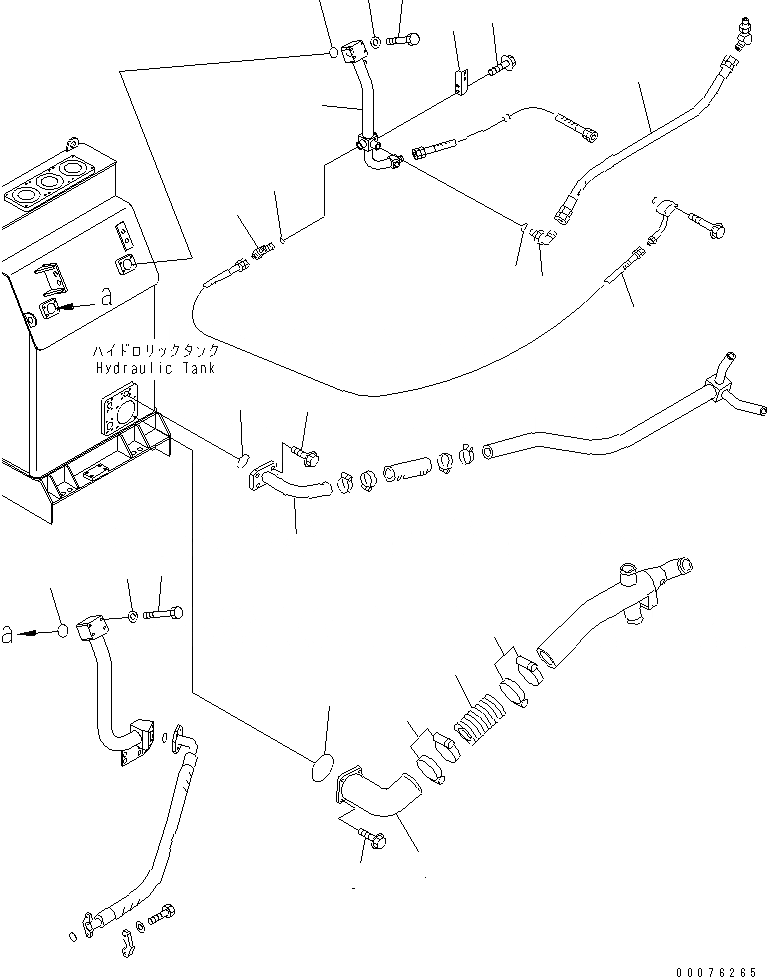 a

ハイドロリックタンク
Hydraulic Tank

a

00076265