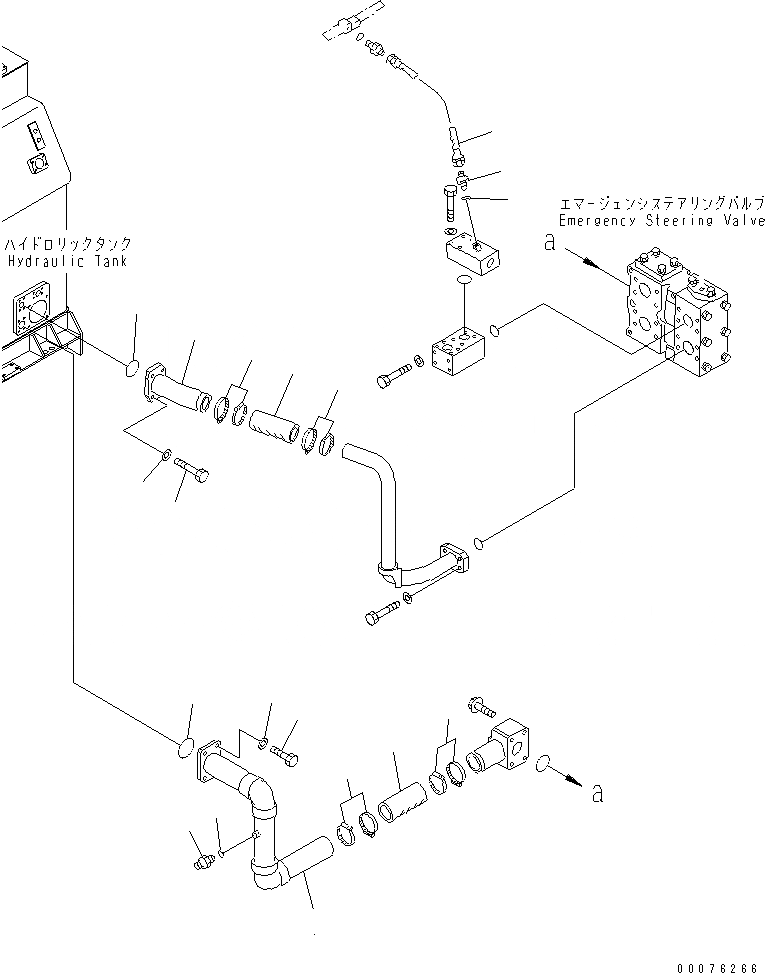 ハイドロリックタンク
Hydraulic Tank

エマージェンシステアリングバルブ
Emergency Steering Valve

a

a

00076266