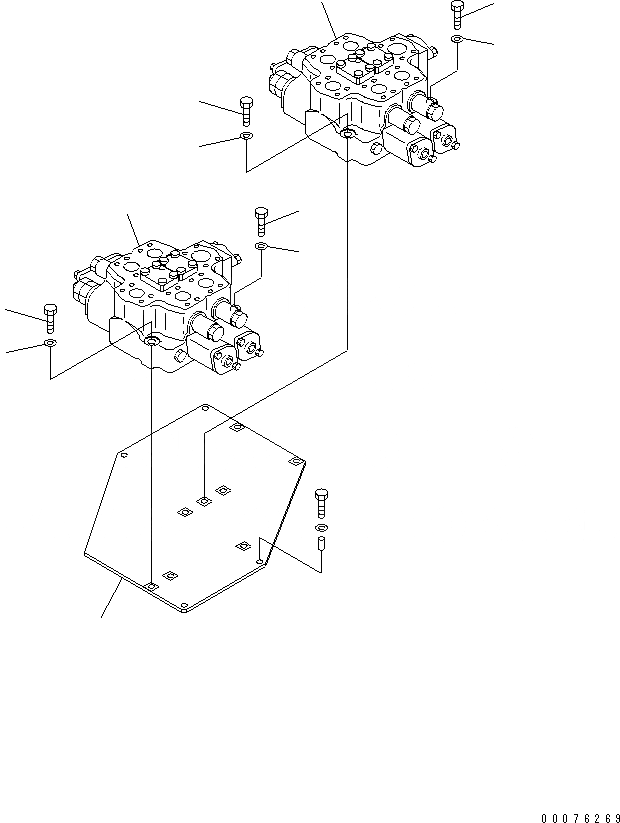 00076269