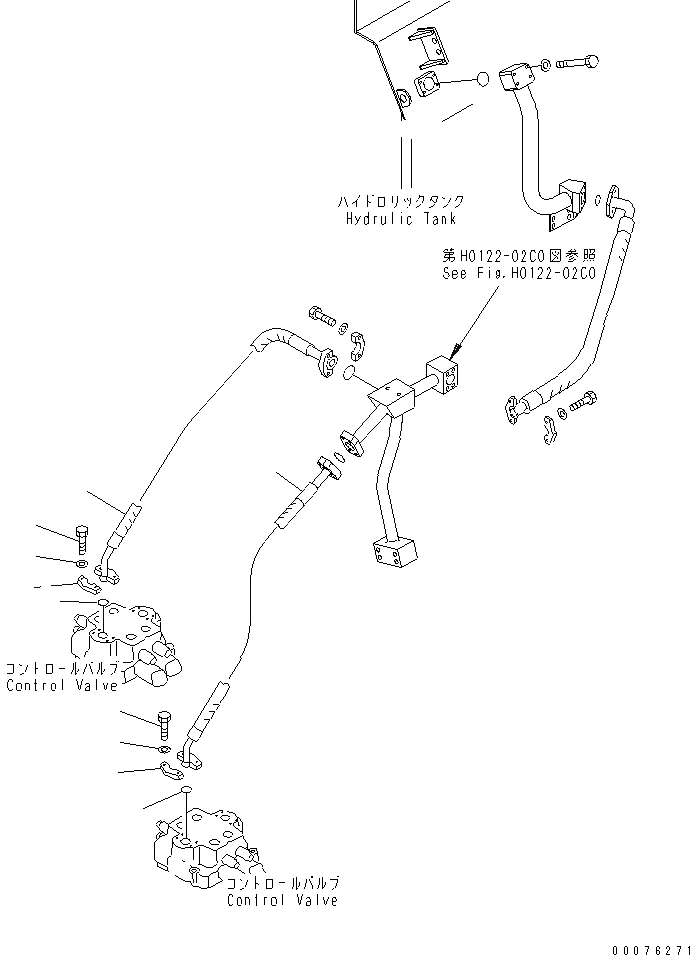 ハイドロリックタンク
Hydrulic Tank

第H0122-02C0図参照
See Fig.H0122-02C0

コントロールバルブ
Control Valve

コントロールバルブ
Control Valve

00076271