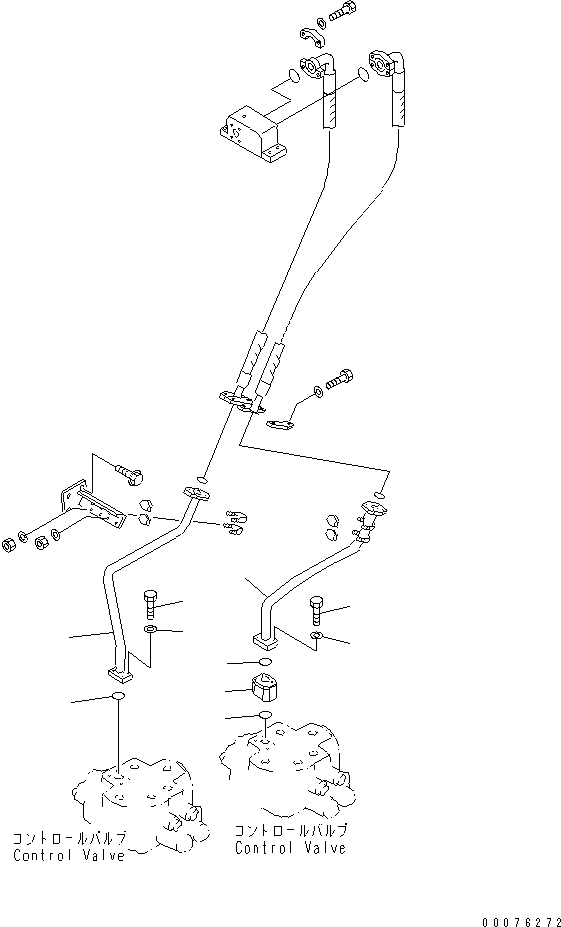 コントロールバルブ
Control Valve

コントロールバルブ
Control Valve

00076272