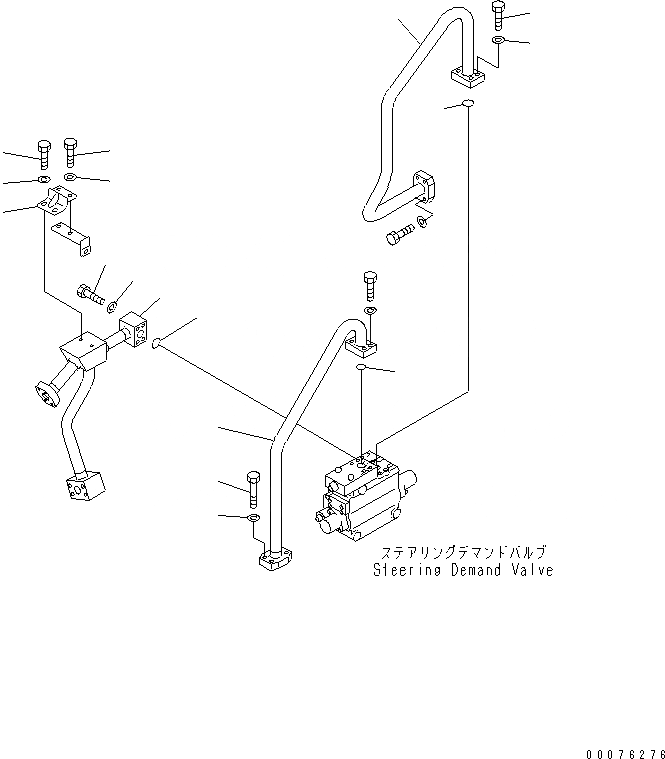 ステアリングデマンドバルブ
Steering Demand Valve

00076276