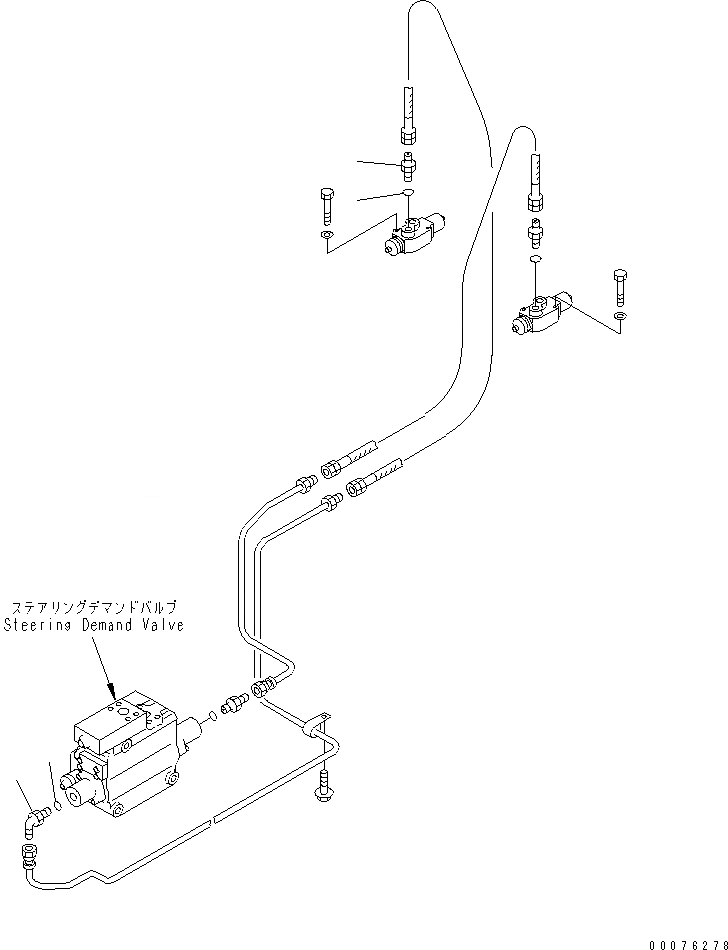 ステアリングデマンドバルブ
Steering Demand Valve

00076278