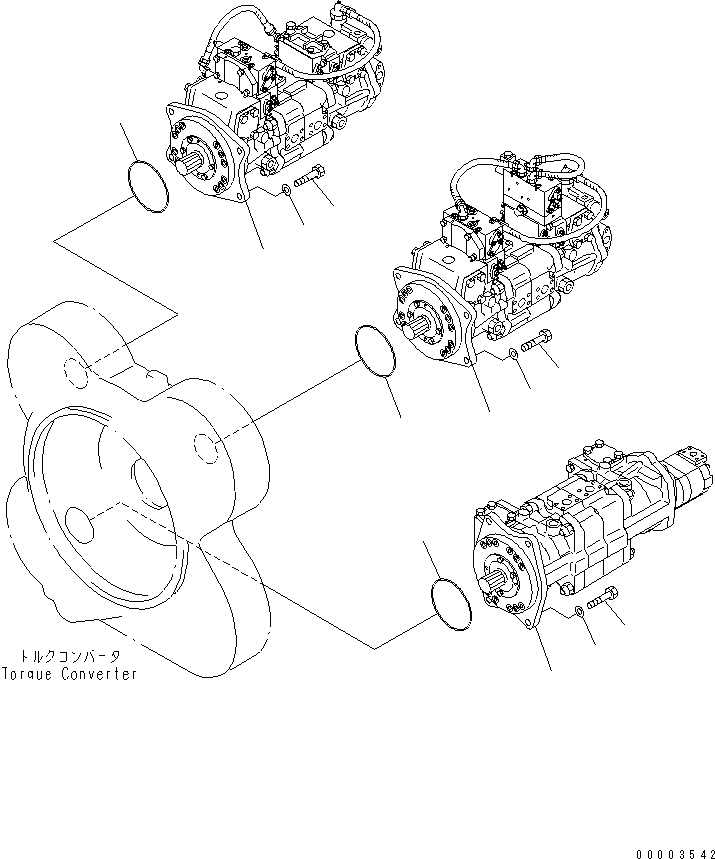 トルクコンバータ
Torque Converter

00003542