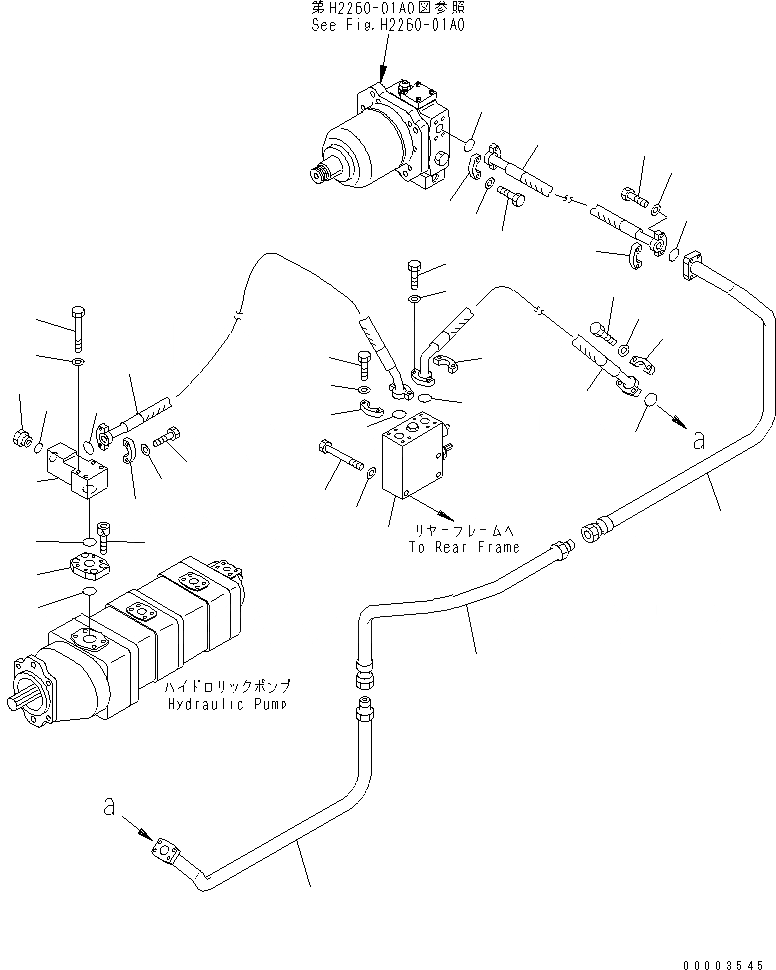 第H2260-01A0図参照
See Fig.H2260-01A0

a

リヤーフレームへ
To Rear Frame

ハイドロリックポンプ
Hydraulic Pump

a

00003545