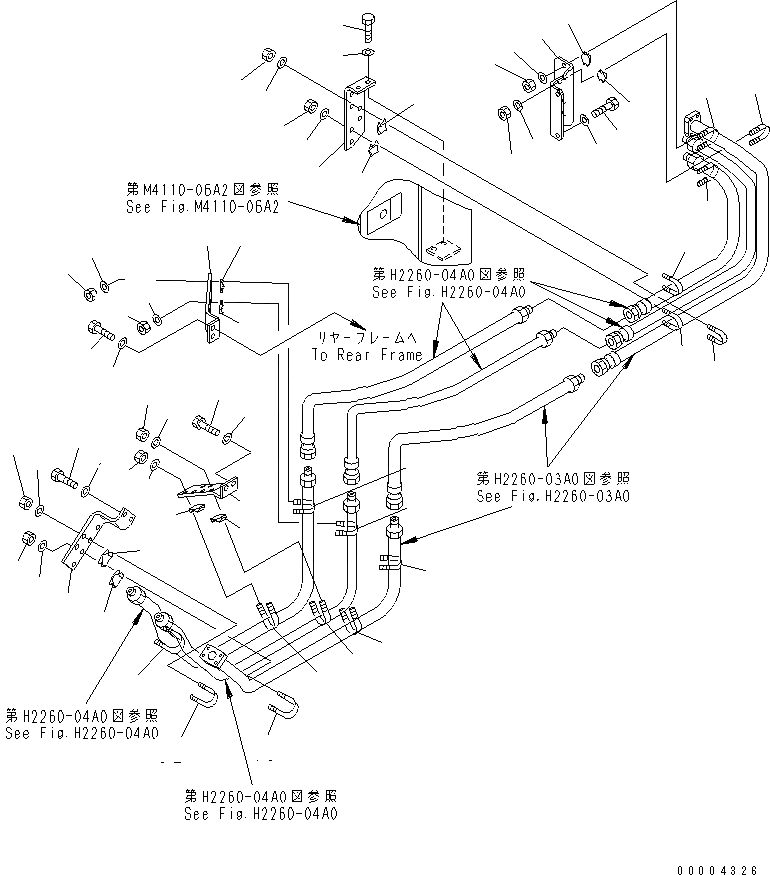 第M4110-06A2図参照
See Fig.M4110-06A2

第H2260-04A0図参照
See Fig.H2260-04A0

リヤーフレームへ
To Rear Frame

第H2260-03A0図参照
See Fig.H2260-03A0

第H2260-04A0図参照
See Fig.H2260-04A0

第H2260-04A0図参照
See Fig.H2260-04A0

00004326