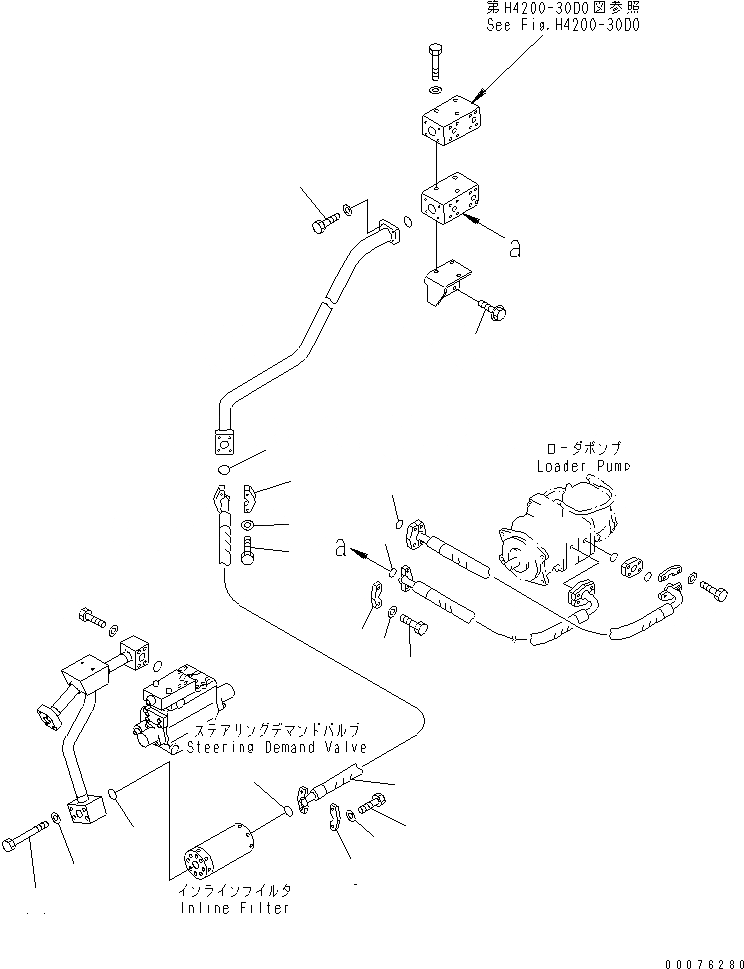 第H4200-30D0図参照
See Fig.H4200-30D0

a

ローダポンプ
Loader Pump

a

ステアリングデマンドバルブ
Steering Demand Valve

インラインフィルタ
Inline Filter

00076280